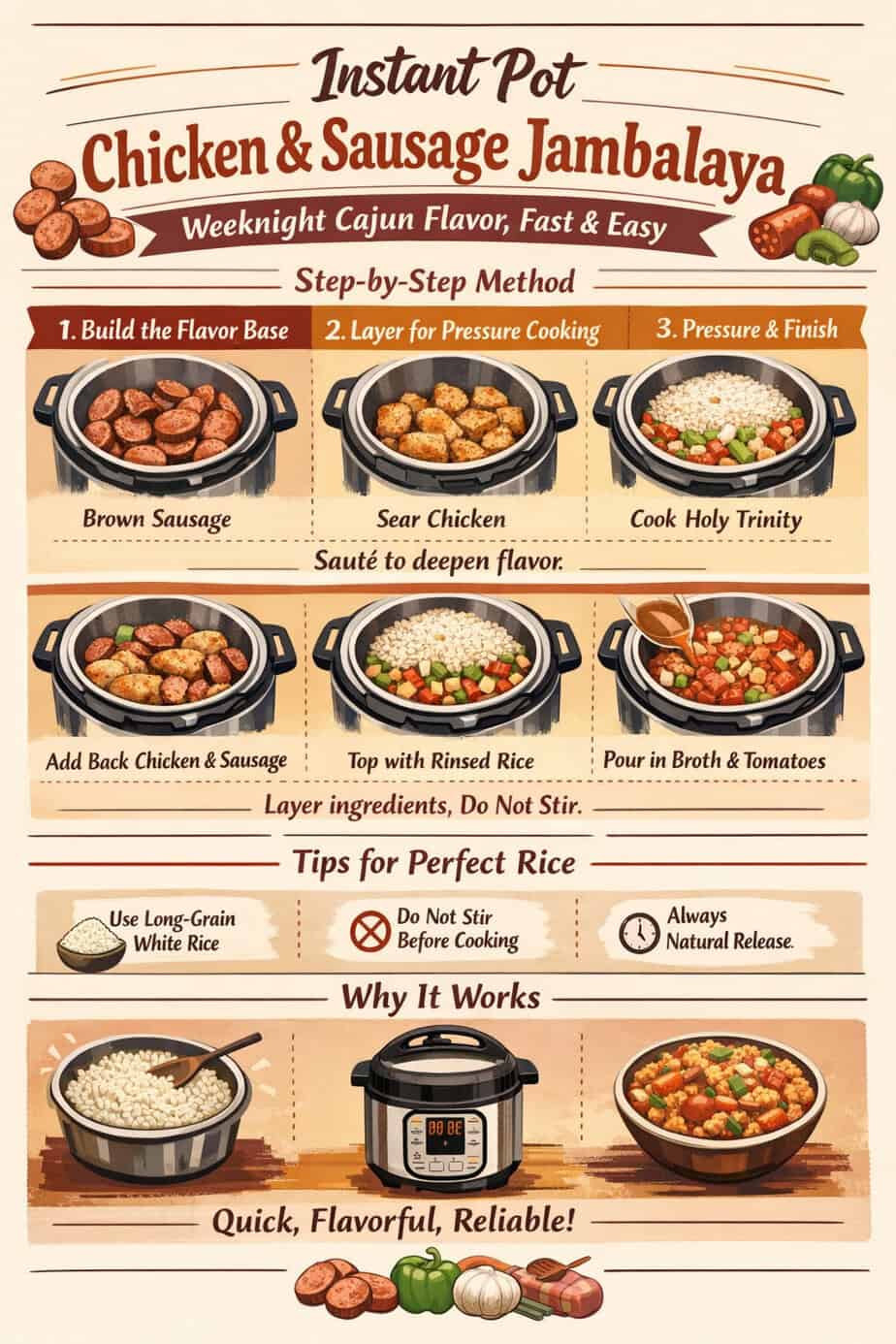 Instant Pot

Chicken & Sausage Jambalaya

Weeknight Cajun Flavor, Fast & Easy

Step-by-Step Method

1. Build the Flavor Base

2. Layer for Pressure Cooking

3. Pressure & Finish

Brown Sausage

Sear Chicken

Cook Holy Trinity

Sauté to deepen flavor.

Add Back Chicken & Sausage

Top with Rinsed Rice

Pour in Broth & Tomatoes

Layer ingredients, Do Not Stir.

Tips for Perfect Rice

Use Long-Grain White Rice

Do Not Stir Before Cooking

Always Natural Release.

Why It Works

Quick, Flavorful, Reliable!