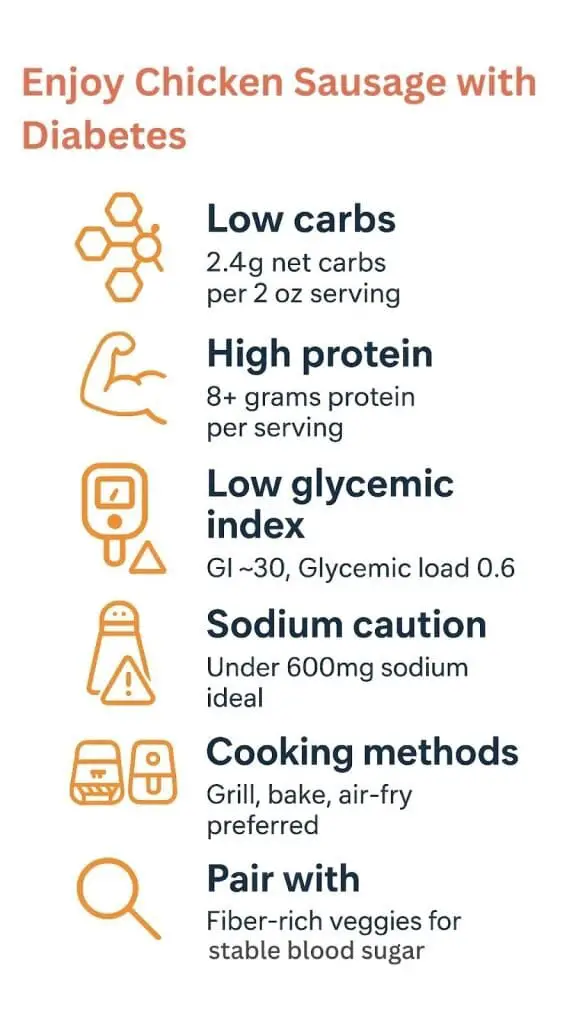 Enjoy Chicken Sausage with Diabetes

Low carbs
2.4g net carbs per 2 oz serving

High protein
8+ grams protein per serving

Low glycemic index
GI ~30, Glycemic load 0.6

Sodium caution
Under 600mg sodium ideal

Cooking methods
Grill, bake, air-fry preferred

Pair with
Fiber-rich veggies for stable blood sugar